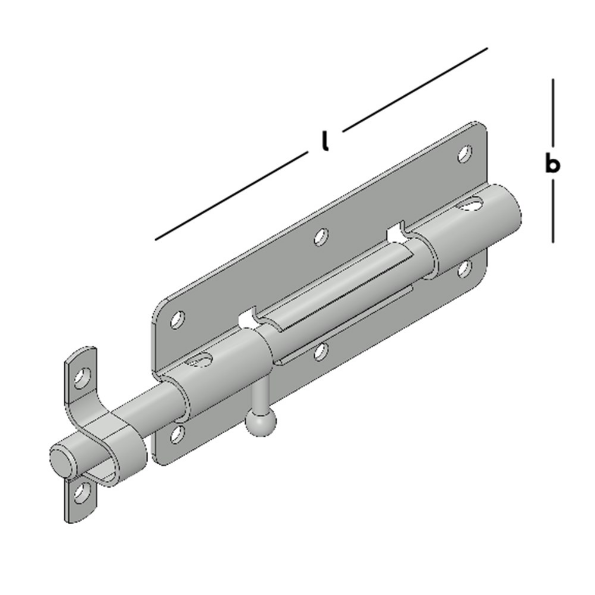 l
b